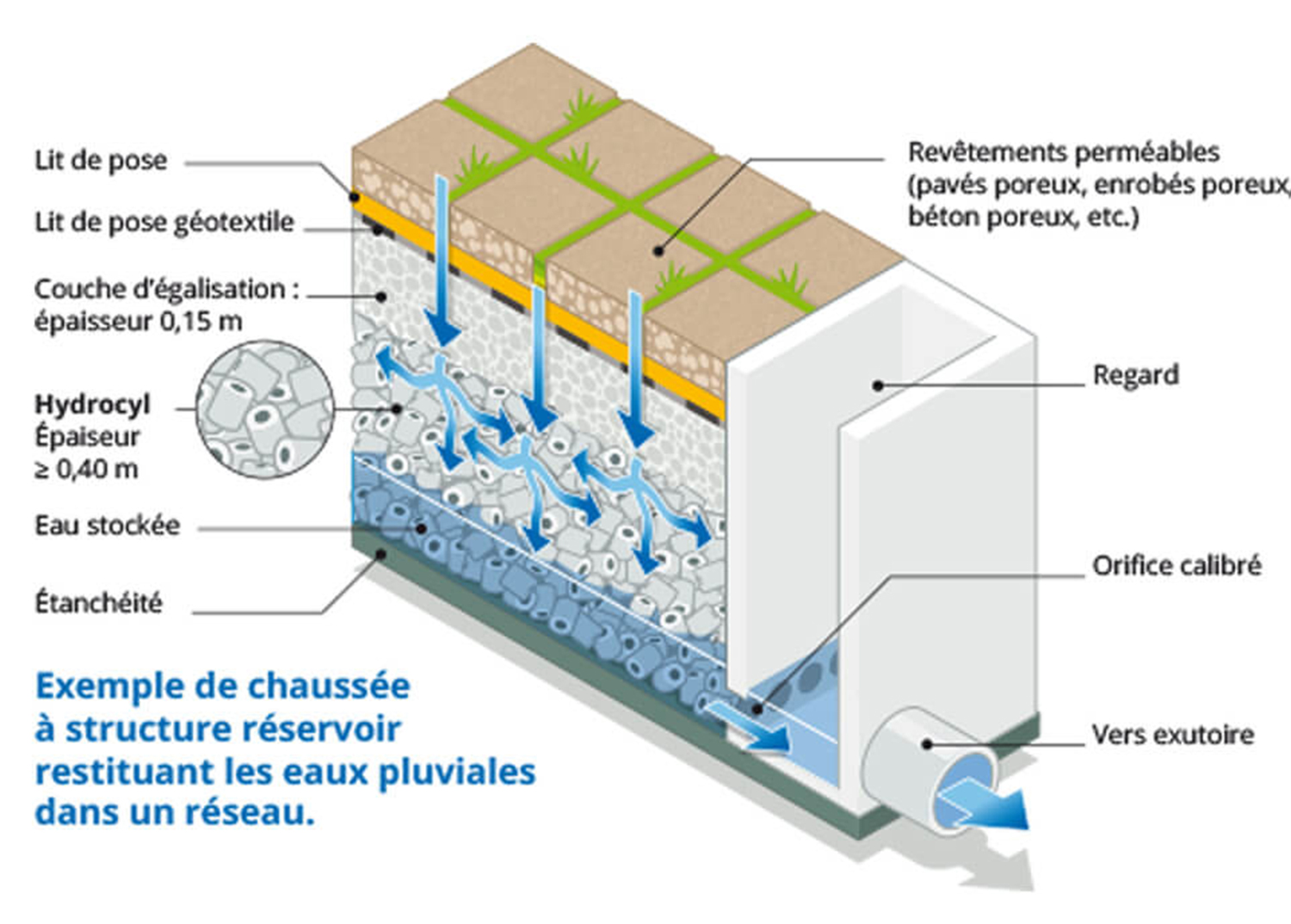 Lit de pose

Lit de pose géotextile

Couche d'égalisation : épaisseur 0,15 m

Hydrocyl
Épaiseur
≥ 0,40 m

Eau stockée

Étanchéité

Revêtements perméables (pavés poreux, enrobés poreux, béton poreux, etc.)

Regard

Orifice calibré

Vers exutoire

Exemple de chaussée à structure réservoir restituant les eaux pluviales dans un réseau.