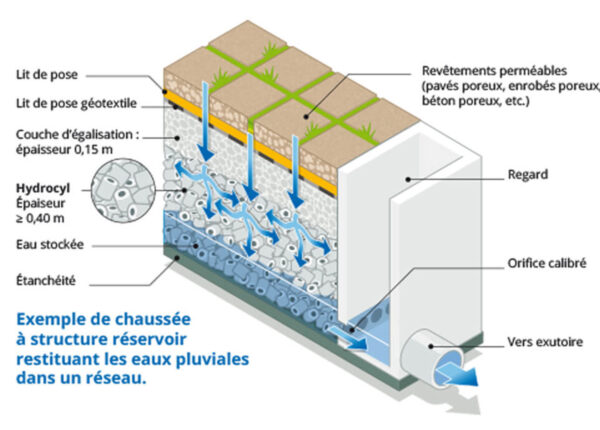 Lit de pose

Lit de pose géotextile

Couche d'égalisation : épaisseur 0,15 m

Hydrocyl
Épaiseur
≥ 0,40 m

Eau stockée

Étanchéité

Revêtements perméables (pavés poreux, enrobés poreux, béton poreux, etc.)

Regard

Orifice calibré

Vers exutoire

Exemple de chaussée à structure réservoir restituant les eaux pluviales dans un réseau.