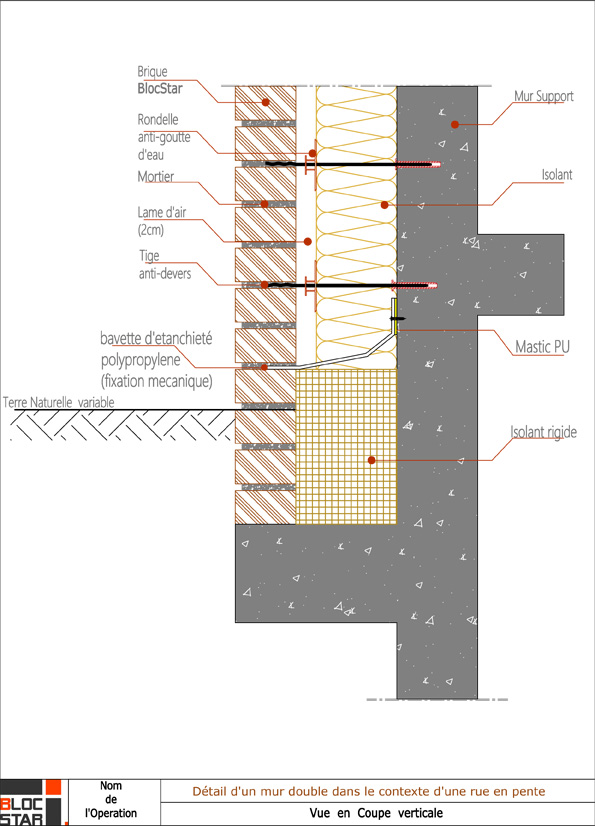 Brique
BlocStar

Rondelle
anti-goutte
d'eau

Mortier

Lame d'air
(2cm)

Tige
anti-devers

bavette d'etanchieté
polypropylene
(fixation mecanique)

Terre Naturelle variable

Mur Support

Isolant

Mastic PU

Isolant rigide

BLOC
STAR

Nom
de
l'Operation

Détail d'un mur double dans le contexte d'une rue en pente

Vue en Coupe verticale